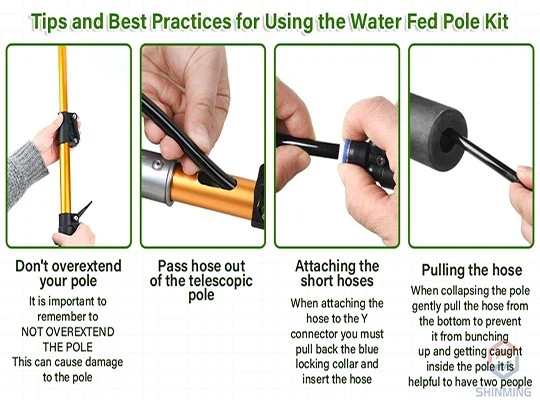 Tips and Best Practices for Using the Water Fed Pole Kit

Don't overextend your pole

It is important to remember to NOT OVEREXTEND THE POLE This can cause damage to the pole

Pass hose out of the telescopic pole

Attaching the short hoses

When attaching the hose to the Y connector you must pull back the blue locking collar and insert the hose

Pulling the hose

When collapsing the pole gently pull the hose from the bottom to prevent it from bunching up and getting caught inside the pole it is helpful to have two people

SHINMING